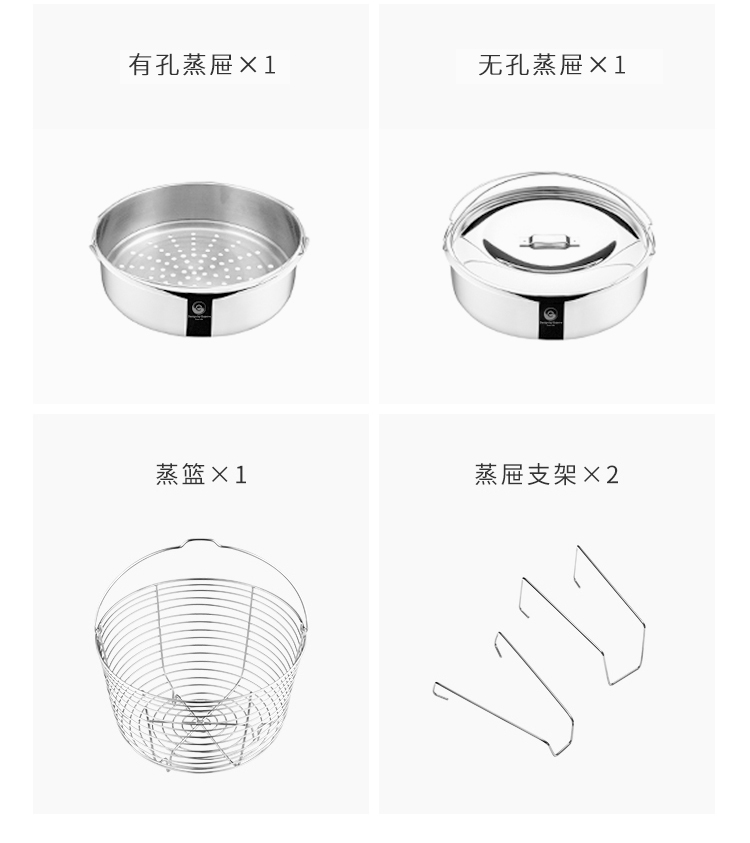 有孔蒸屉×1

无孔蒸屉×1

蒸篮×1

蒸屉支架×2