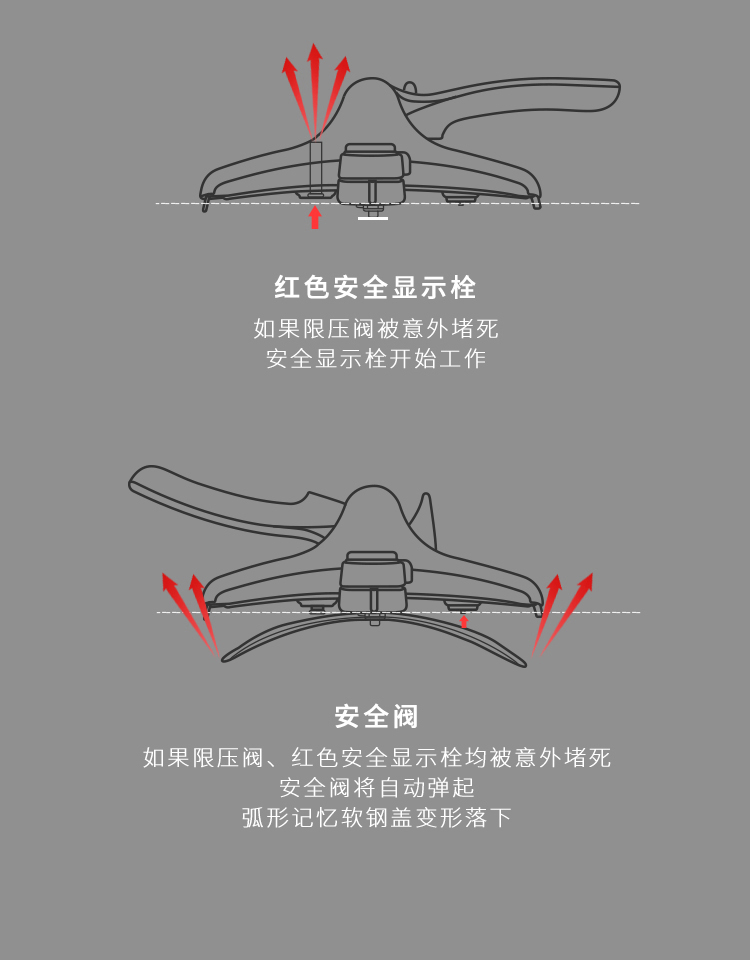 红色安全显示栓

如果限压阀被意外堵死
安全显示栓开始工作

安全阀

如果限压阀、红色安全显示栓均被意外堵死
安全阀将自动弹起
弧形记忆软钢盖变形落下